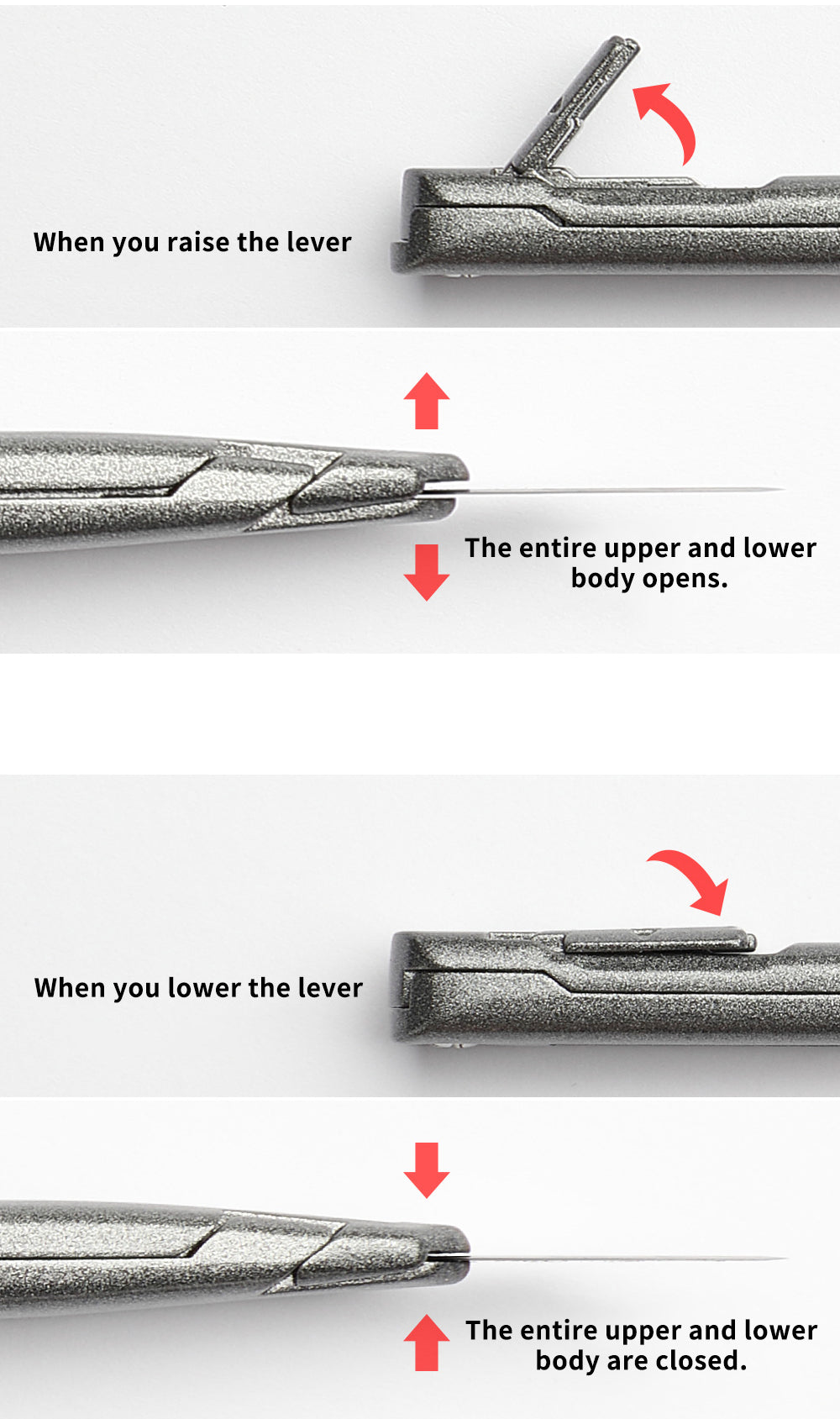 When you raise the lever

The entire upper and lower body opens.

When you lower the lever

The entire upper and lower body are closed.